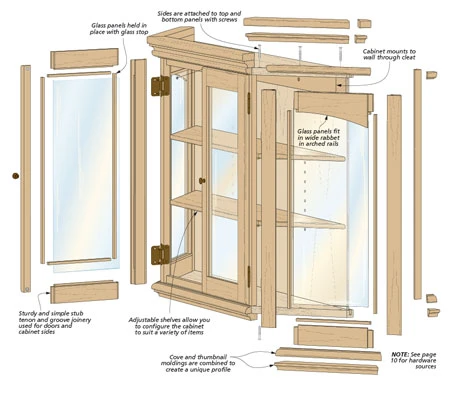 Glass panels held in place with glass stop

Sides are attached to top and bottom panels with screws

Cabinet mounts to wall through cleat

Glass panels fit in wide rabbet in arched rails

Sturdy and simple stub tenon and groove joinery used for doors and cabinet sides

Adjustable shelves allow you to configure the cabinet to suit a variety of items

Cove and thumbnail moldings are combined to create a unique profile

NOTE: See page 10 for hardware sources