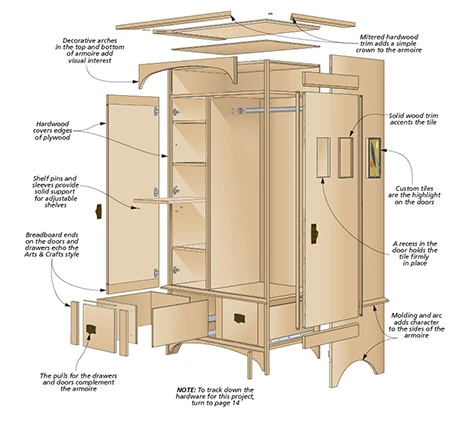 Decorative arches in the top and bottom of armoire add visual interest

Mitered hardwood trim adds a simple crown to the armoire

Hardwood covers edges of plywood

Solid wood trim accents the tile

Shelf pins and sleeves provide solid support for adjustable shelves

Custom tiles are the highlight on the doors

Breadboard ends on the doors and drawers echo the Arts & Crafts style

A recess in the door holds the tile firmly in place

Molding and arc adds character to the sides of the armoire

The pulls for the drawers and doors complement the armoire

NOTE: To track down the hardware for this project, turn to page 14