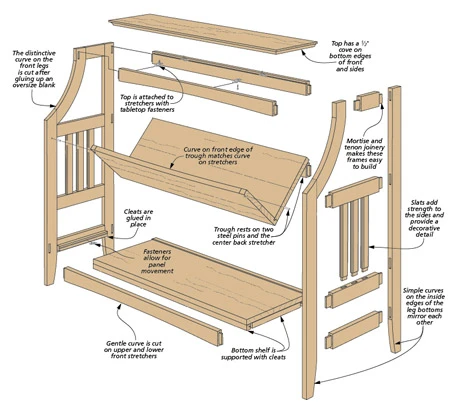 The distinctive curve on the front legs is cut after gluing up an oversize blank

Top has a ½" cove on bottom edges of front and sides

Top is attached to stretchers with tabletop fasteners

Mortise and tenon joinery makes these frames easy to build

Curve on front edge of trough matches curve on stretchers

Slats add strength to the sides and provide a decorative detail

Cleats are glued in place

Trough rests on two steel pins and the center back stretcher

Fasteners allow for panel movement

Simple curves on the inside edges of the leg bottoms mirror each other

Gentle curve is cut on upper and lower front stretchers

Bottom shelf is supported with cleats