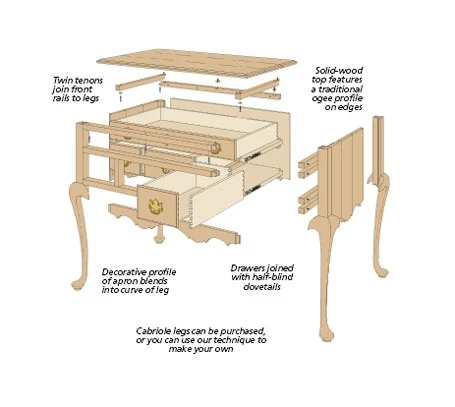 Twin tenons join front rails to legs

Solid-wood top features a traditional ogee profile on edges

Decorative profile of apron blends into curve of leg

Drawers joined with half-blind dovetails

Cabriole legs can be purchased, or you can use our technique to make your own