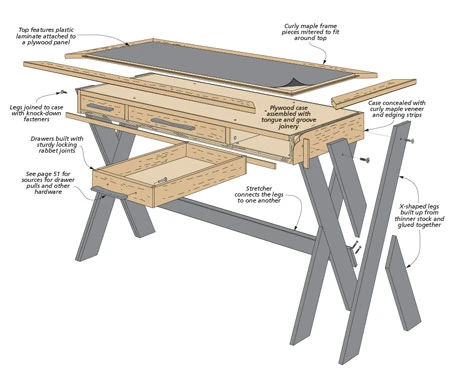 Top features plastic laminate attached to a plywood panel

Curly maple frame pieces mitered to fit around top

Legs joined to case with knock-down fasteners

Plywood case assembled with tongue and groove joinery

Case concealed with curly maple veneer and edging strips

Drawers built with sturdy locking rabbet joints

See page 51 for sources for drawer pulls and other hardware

Stretcher connects the legs to one another

X-shaped legs built up from thinner stock and glued together