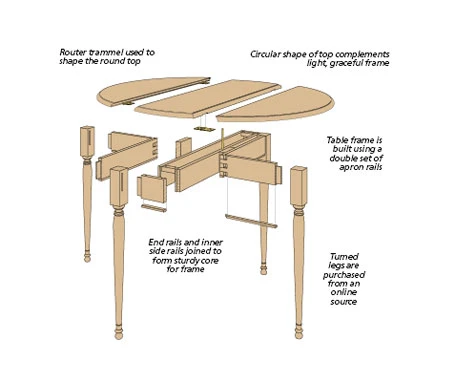 Router trammel used to shape the round top

Circular shape of top complements light, graceful frame

Table frame is built using a double set of apron rails

End rails and inner side rails joined to form sturdy core for frame

Turned legs are purchased from an online source