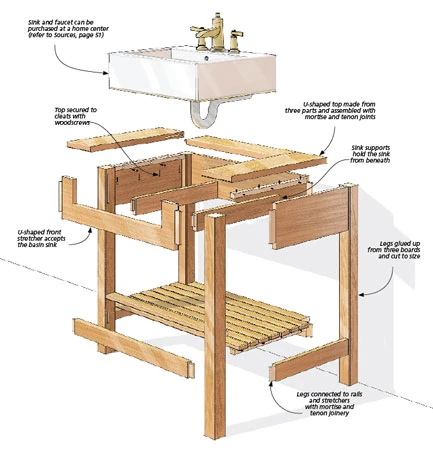 Sink and faucet can be purchased at a home center (refer to Sources, page 51)

Top secured to cleats with woodscrews

U-shaped top made from three parts and assembled with mortise and tenon joints

Sink supports hold the sink from beneath

U-shaped front stretcher accepts the basin sink

Legs glued up from three boards and cut to size

Legs connected to rails and stretchers with mortise and tenon joinery