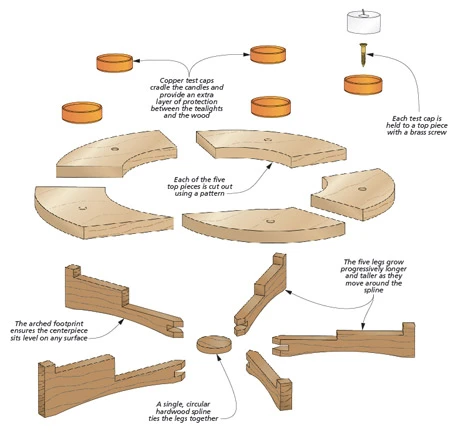 Copper test caps cradle the candles and provide an extra layer of protection between the tealights and the wood

Each test cap is held to a top piece with a brass screw

Each of the five top pieces is cut out using a pattern

The five legs grow progressively longer and taller as they move around the spline

The arched footprint ensures the centerpiece sits level on any surface

A single, circular hardwood spline ties the legs together