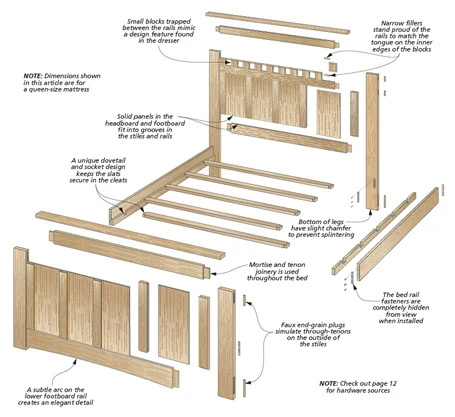 Small blocks trapped between the rails mimic a design feature found in the dresser

Narrow fillers stand proud of the rails to match the tongue on the inner edges of the blocks

NOTE: Dimensions shown in this article are for a queen-size mattress

Solid panels in the headboard and footboard fit into grooves in the stiles and rails

A unique dovetail and socket design keeps the slats secure in the cleats

Bottom of legs have slight chamfer to prevent splintering

Mortise and tenon joinery is used throughout the bed

The bed rail fasteners are completely hidden from view when installed

Faux end-grain plugs simulate through-tenons on the outside of the stiles

A subtle arc on the lower footboard rail creates an elegant detail

NOTE: Check out page 12 for hardware sources