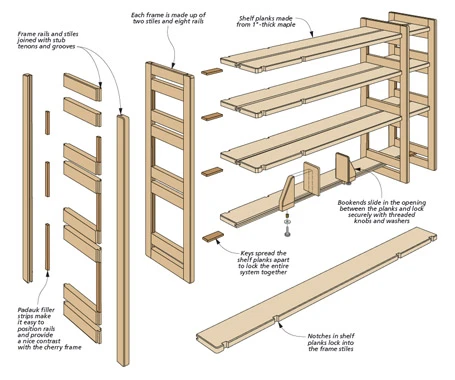 Frame rails and stiles joined with stub tenons and grooves

Each frame is made up of two stiles and eight rails

Shelf planks made from 1"-thick maple

Bookends slide in the opening between the planks and lock securely with threaded knobs and washers

Keys spread the shelf planks apart to lock the entire system together

Padauk filler strips make it easy to position rails and provide a nice contrast with the cherry frame

Notches in shelf planks lock into the frame stiles