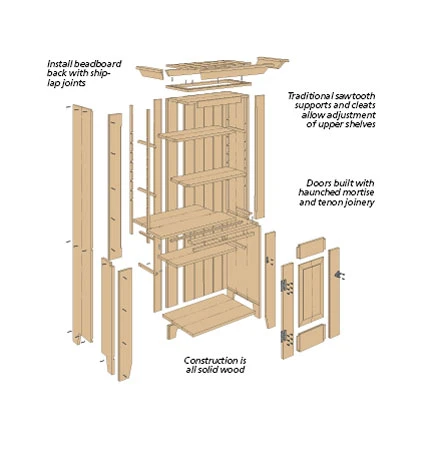 Install beadboard back with shiplap joints

Traditional sawtooth supports and cleats allow adjustment of upper shelves

Doors built with haunched mortise and tenon joinery

Construction is all solid wood