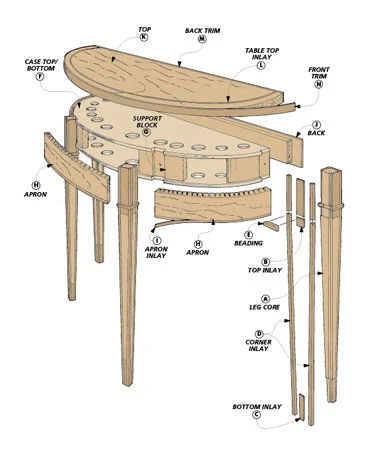 TOP
K

BACK TRIM
M

TABLE TOP INLAY
L

CASE TOP/ BOTTOM
F

FRONT TRIM
N

SUPPORT BLOCK
G

J
BACK

H
APRON

I
APRON INLAY

H
APRON

E
BEADING

B
TOP INLAY

A
LEG CORE

D
CORNER INLAY

BOTTOM INLAY
C