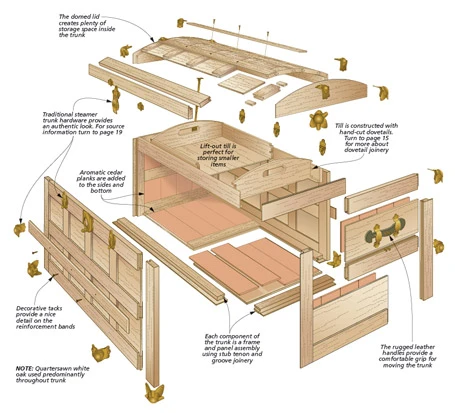 The domed lid creates plenty of storage space inside the trunk

Traditional steamer trunk hardware provides an authentic look. For source information turn to page 19

Till is constructed with hand-cut dovetails. Turn to page 15 for more about dovetail joinery

Lift-out till is perfect for storing smaller items

Aromatic cedar planks are added to the sides and bottom

Decorative tacks provide a nice detail on the reinforcement bands

Each component of the trunk is a frame and panel assembly using stub tenon and groove joinery

The rugged leather handles provide a comfortable grip for moving the trunk

NOTE: Quartersawn white oak used predominantly throughout trunk