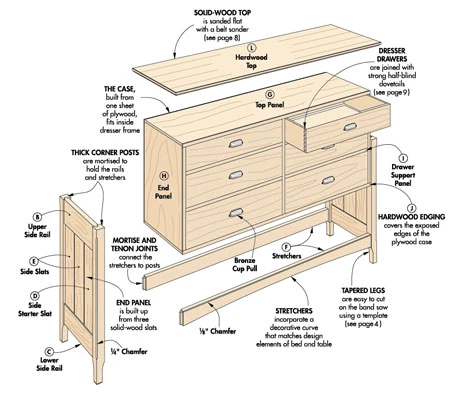 SOLID-WOOD TOP is sanded flat with a belt sander (see page 8)

L
Hardwood Top

DRESSER DRAWERS are joined with strong half-blind dovetails (see page 9)

THE CASE, built from one sheet of plywood, fits inside dresser frame

G
Top Panel

THICK CORNER POSTS are mortised to hold the rails and stretchers

H
End Panel

I
Drawer Support Panel

J
HARDWOOD EDGING covers the exposed edges of the plywood case

B
Upper Side Rail

E
Side Slats

D
Side Starter Slat

C
Lower Side Rail

MORTISE AND TENON JOINTS connect the stretchers to posts

Bronze Cup Pull

F
Stretchers

END PANEL is built up from three solid-wood slats

¼" Chamfer

⅛" Chamfer

STRETCHERS incorporate a decorative curve that matches design elements of bed and table

TAPERED LEGS are easy to cut on the band saw using a template (see page 4)