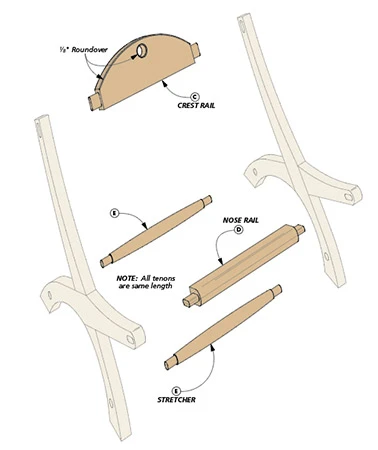 ⅛" Roundover

C
CREST RAIL

E

NOSE RAIL
D

NOTE: All tenons are same length

E
STRETCHER