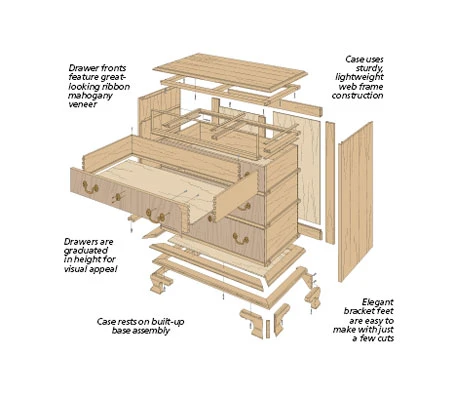 Drawer fronts feature great-looking ribbon mahogany veneer

Case uses sturdy, lightweight web frame construction

Drawers are graduated in height for visual appeal

Case rests on built-up base assembly

Elegant bracket feet are easy to make with just a few cuts