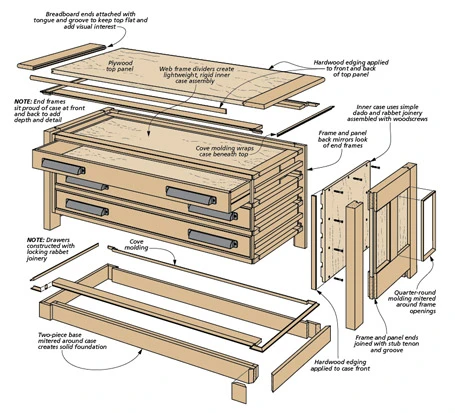 Breadboard ends attached with tongue and groove to keep top flat and add visual interest

Plywood top panel

Web frame dividers create lightweight, rigid inner case assembly

Hardwood edging applied to front and back of top panel

NOTE: End frames sit proud of case at front and back to add depth and detail

Inner case uses simple dado and rabbet joinery assembled with woodscrews

Frame and panel back mirrors look of end frames

Cove molding wraps case beneath top

NOTE: Drawers constructed with locking rabbet joinery

Cove molding

Quarter-round molding mitered around frame openings

Frame and panel ends joined with stub tenon and groove

Two-piece base mitered around case creates solid foundation

Hardwood edging applied to case front