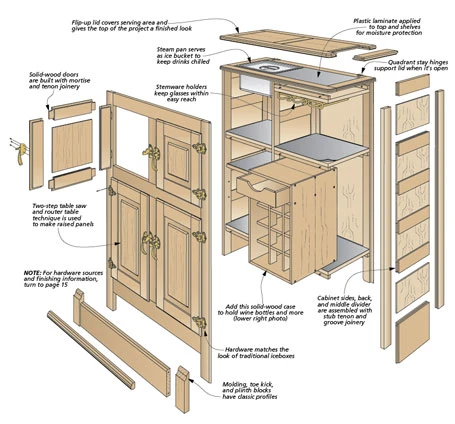 Flip-up lid covers serving area and gives the top of the project a finished look

Plastic laminate applied to top and shelves for moisture protection

Steam pan serves as ice bucket to keep drinks chilled

Quadrant stay hinges support lid when it's open

Solid-wood doors are built with mortise and tenon joinery

Stemware holders keep glasses within easy reach

Two-step table saw and router table technique is used to make raised panels

NOTE: For hardware sources and finishing information, turn to page 15

Add this solid-wood case to hold wine bottles and more (lower right photo)

Cabinet sides, back, and middle divider are assembled with stub tenon and groove joinery

Hardware matches the look of traditional iceboxes

Molding, toe kick, and plinth blocks have classic profiles