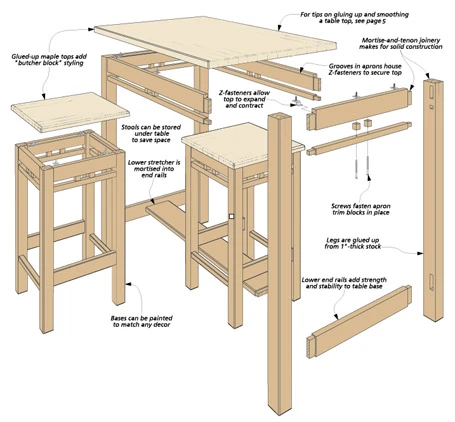 For tips on gluing up and smoothing a table top, see page 5

Mortise-and-tenon joinery makes for solid construction

Glued-up maple tops add "butcher block" styling

Grooves in aprons house Z-fasteners to secure top

Z-fasteners allow top to expand and contract

Stools can be stored under table to save space

Lower stretcher is mortised into end rails

Screws fasten apron trim blocks in place

Legs are glued up from 1"-thick stock

Lower end rails add strength and stability to table base

Bases can be painted to match any decor