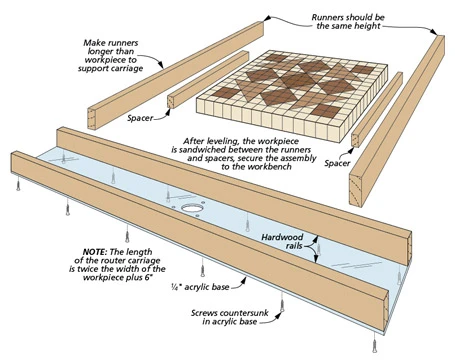 Runners should be the same height

Make runners longer than workpiece to support carriage

Spacer

After leveling, the workpiece is sandwiched between the runners and spacers, secure the assembly to the workbench

Spacer

Hardwood rails

NOTE: The length of the router carriage is twice the width of the workpiece plus 6"

¼" acrylic base

Screws countersunk in acrylic base