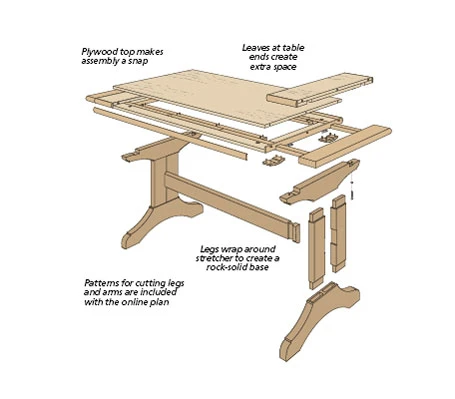 Plywood top makes assembly a snap

Leaves at table ends create extra space

Legs wrap around stretcher to create a rock-solid base

Patterns for cutting legs and arms are included with the online plan