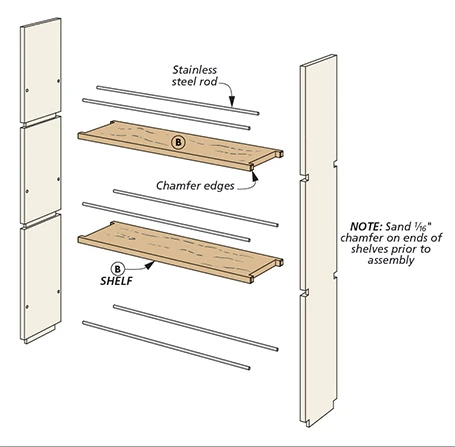 Stainless steel rod

B

Chamfer edges

B
SHELF

NOTE: Sand $\frac{1}{16}$" chamfer on ends of shelves prior to assembly