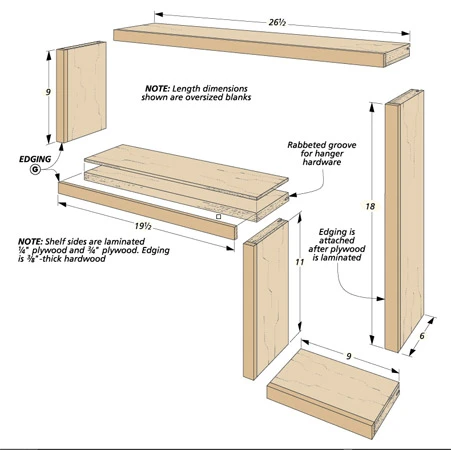 26½

9

NOTE: Length dimensions shown are oversized blanks

EDGING
G

Rabbeted groove for hanger hardware

18

19½

NOTE: Shelf sides are laminated ¼" plywood and ¾" plywood. Edging is ⅜"-thick hardwood

Edging is attached after plywood is laminated

11

6

9