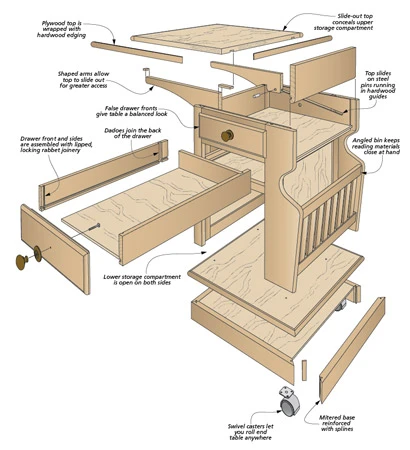 Plywood top is wrapped with hardwood edging

Slide-out top conceals upper storage compartment

Shaped arms allow top to slide out for greater access

Top slides on steel pins running in hardwood guides

False drawer fronts give table a balanced look

Drawer front and sides are assembled with lipped, locking rabbet joinery

Dadoes join the back of the drawer

Angled bin keeps reading materials close at hand

Lower storage compartment is open on both sides

Swivel casters let you roll end table anywhere

Mitered base reinforced with splines