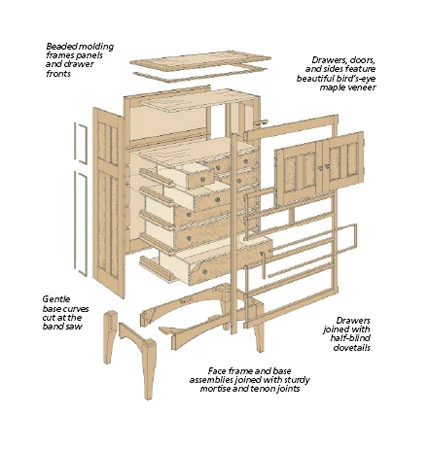 Beaded molding frames panels and drawer fronts

Drawers, doors, and sides feature beautiful bird's-eye maple veneer

Gentle base curves cut at the band saw

Drawers joined with half-blind dovetails

Face frame and base assemblies joined with sturdy mortise and tenon joints