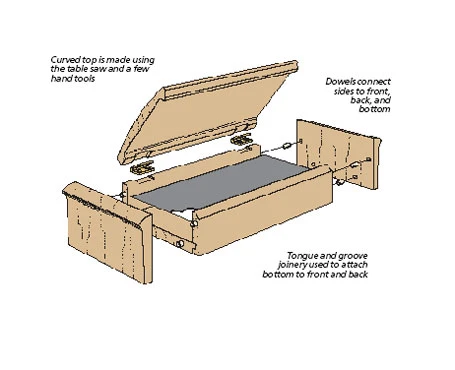 Curved top is made using the table saw and a few hand tools

Dowels connect sides to front, back, and bottom

Tongue and groove joinery used to attach bottom to front and back