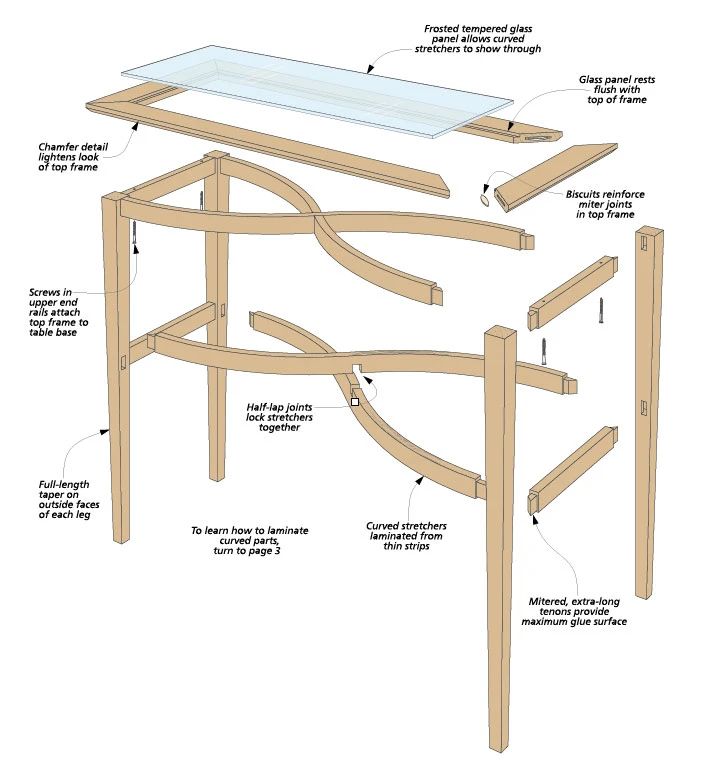 Frosted tempered glass panel allows curved stretchers to show through

Glass panel rests flush with top of frame

Chamfer detail lightens look of top frame

Biscuits reinforce miter joints in top frame

Screws in upper end rails attach top frame to table base

Half-lap joints lock stretchers together

Full-length taper on outside faces of each leg

To learn how to laminate curved parts, turn to page 3

Curved stretchers laminated from thin strips

Mitered, extra-long tenons provide maximum glue surface