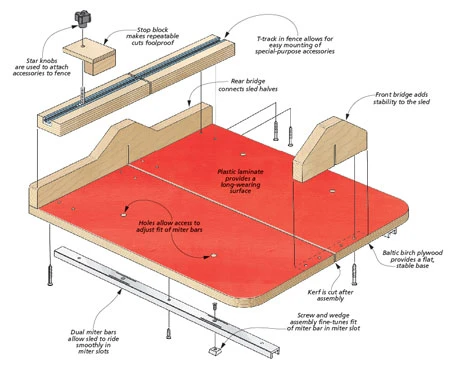 Star knobs are used to attach accessories to fence

Stop block makes repeatable cuts foolproof

T-track in fence allows for easy mounting of special-purpose accessories

Rear bridge connects sled halves

Front bridge adds stability to the sled

Plastic laminate provides a long-wearing surface

Holes allow access to adjust fit of miter bars

Baltic birch plywood provides a flat, stable base

Kerf is cut after assembly

Screw and wedge assembly fine-tunes fit of miter bar in miter slot

Dual miter bars allow sled to ride smoothly in miter slots