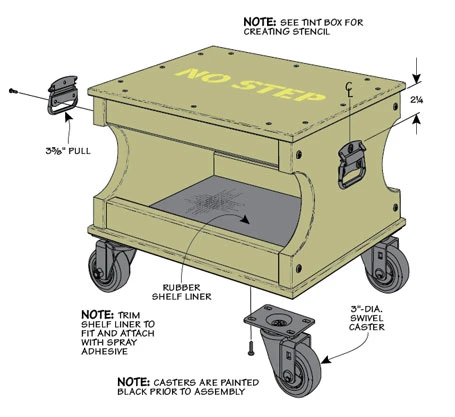 NOTE: SEE TINT BOX FOR CREATING STENCIL

NO STEP

℄

2¼

3⅜" PULL

RUBBER SHELF LINER

NOTE: TRIM SHELF LINER TO FIT AND ATTACH WITH SPRAY ADHESIVE

3"-DIA. SWIVEL CASTER

NOTE: CASTERS ARE PAINTED BLACK PRIOR TO ASSEMBLY