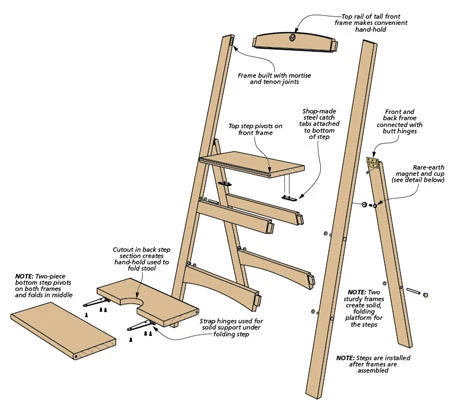 Top rail of tall front frame makes convenient hand-hold

Frame built with mortise and tenon joints

Shop-made steel catch tabs attached to bottom of step

Top step pivots on front frame

Front and back frame connected with butt hinges

Rare-earth magnet and cup (see detail below)

Cutout in back step section creates hand-hold used to fold stool

NOTE: Two-piece bottom step pivots on both frames and folds in middle

Strap hinges used for solid support under folding step

NOTE: Two sturdy frames create solid, folding platform for the steps

NOTE: Steps are installed after frames are assembled