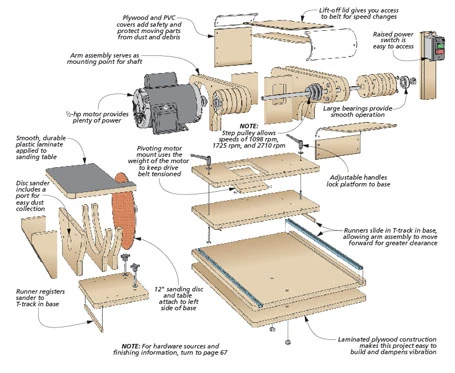 Plywood and PVC covers add safety and protect moving parts from dust and debris

Lift-off lid gives you access to belt for speed changes

Raised power switch is easy to access

Arm assembly serves as mounting point for shaft

½-hp motor provides plenty of power

Large bearings provide smooth operation

NOTE: Step pulley allows speeds of 1098 rpm, 1725 rpm, and 2710 rpm

Smooth, durable plastic laminate applied to sanding table

Pivoting motor mount uses the weight of the motor to keep drive belt tensioned

Adjustable handles lock platform to base

Disc sander includes a port for easy dust collection

Runners slide in T-track in base, allowing arm assembly to move forward for greater clearance

Runner registers sander to T-track in base

12" sanding disc and table attach to left side of base

Laminated plywood construction makes this project easy to build and dampens vibration

NOTE: For hardware sources and finishing information, turn to page 67