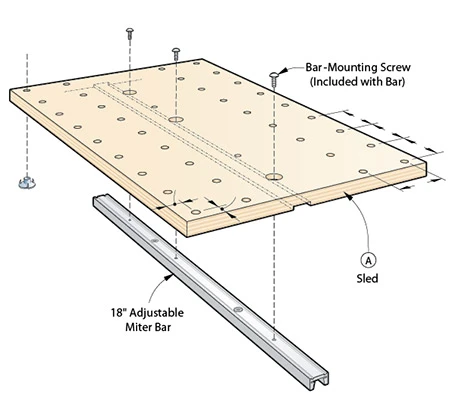 Bar-Mounting Screw
(Included with Bar)

A
Sled

18" Adjustable
Miter Bar