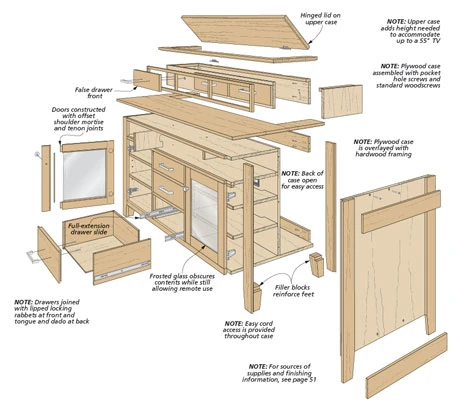 Hinged lid on upper case

NOTE: Upper case adds height needed to accommodate up to a 55" TV

NOTE: Plywood case assembled with pocket hole screws and standard woodscrews

False drawer front

Doors constructed with offset shoulder mortise and tenon joints

NOTE: Plywood case is overlayed with hardwood framing

NOTE: Back of case open for easy access

Full-extension drawer slide

Frosted glass obscures contents while still allowing remote use

Filler blocks reinforce feet

NOTE: Drawers joined with lipped locking rabbets at front and tongue and dado at back

NOTE: Easy cord access is provided throughout case

NOTE: For sources of supplies and finishing information, see page 51