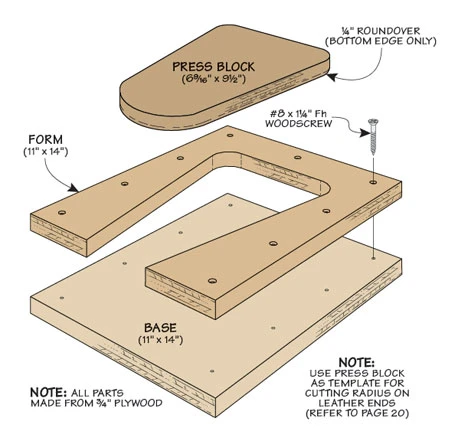 PRESS BLOCK
($6\frac{9}{16}$" x $9\frac{1}{2}$")

¼" ROUNDOVER
(BOTTOM EDGE ONLY)

#8 x 1¼" Fh
WOODSCREW

FORM
(11" x 14")

BASE
(11" x 14")

NOTE: ALL PARTS MADE FROM ¾" PLYWOOD

NOTE:
USE PRESS BLOCK AS TEMPLATE FOR CUTTING RADIUS ON LEATHER ENDS (REFER TO PAGE 20)