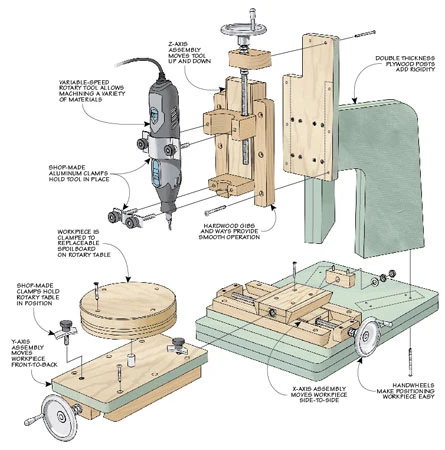 Z-AXIS ASSEMBLY MOVES TOOL UP AND DOWN

DOUBLE THICKNESS PLYWOOD POSTS ADD RIGIDITY

VARIABLE-SPEED ROTARY TOOL ALLOWS MACHINING A VARIETY OF MATERIALS

SHOP-MADE ALUMINUM CLAMPS HOLD TOOL IN PLACE

HARDWOOD GIBS AND WAYS PROVIDE SMOOTH OPERATION

WORKPIECE IS CLAMPED TO REPLACEABLE SPOILBOARD ON ROTARY TABLE

SHOP-MADE CLAMPS HOLD ROTARY TABLE IN POSITION

Y-AXIS ASSEMBLY MOVES WORKPIECE FRONT-TO-BACK

X-AXIS ASSEMBLY MOVES WORKPIECE SIDE-TO-SIDE

HANDWHEELS MAKE POSITIONING WORKPIECE EASY