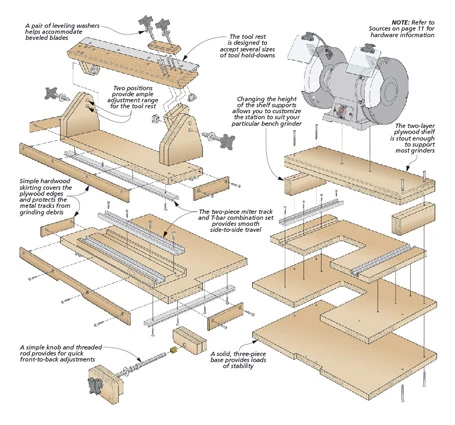 A pair of leveling washers helps accommodate beveled blades

The tool rest is designed to accept several sizes of tool hold-downs

NOTE: Refer to Sources on page 11 for hardware information

Two positions provide ample adjustment range for the tool rest

Changing the height of the shelf supports allows you to customize the station to suit your particular bench grinder

The two-layer plywood shelf is stout enough to support most grinders

Simple hardwood skirting covers the plywood edges and protects the metal tracks from grinding debris

The two-piece miter track and T-bar combination set provides smooth side-to-side travel

A simple knob and threaded rod provides for quick front-to-back adjustments

A solid, three-piece base provides loads of stability