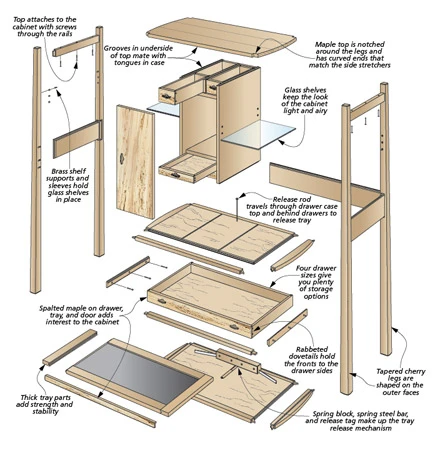 Top attaches to the cabinet with screws through the rails

Grooves in underside of top mate with tongues in case

Maple top is notched around the legs and has curved ends that match the side stretchers

Glass shelves keep the look of the cabinet light and airy

Brass shelf supports and sleeves hold glass shelves in place

Release rod travels through drawer case top and behind drawers to release tray

Four drawer sizes give you plenty of storage options

Spalted maple on drawer, tray, and door adds interest to the cabinet

Rabbeted dovetails hold the fronts to the drawer sides

Tapered cherry legs are shaped on the outer faces

Thick tray parts add strength and stability

Spring block, spring steel bar, and release tag make up the tray release mechanism