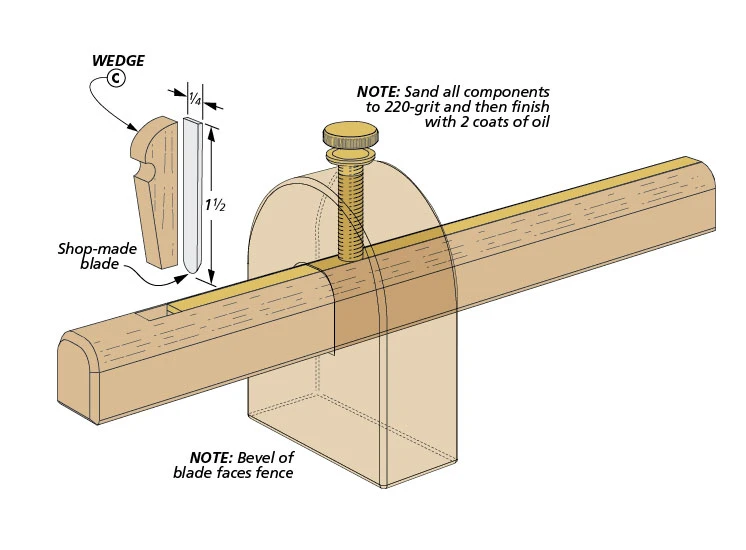 WEDGE
C

$\frac{1}{4}$

$1\frac{1}{2}$

Shop-made blade

NOTE: Sand all components to 220-grit and then finish with 2 coats of oil

NOTE: Bevel of blade faces fence