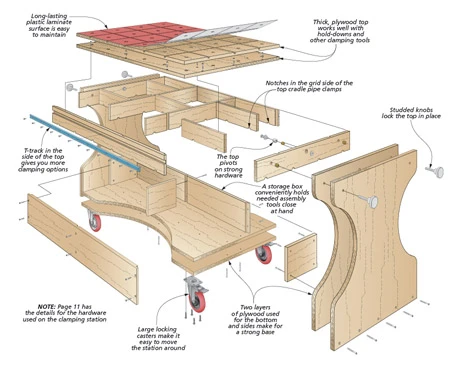 Long-lasting plastic laminate surface is easy to maintain

Thick, plywood top works well with hold-downs and other clamping tools

Notches in the grid side of the top cradle pipe clamps

Studded knobs lock the top in place

T-track in the side of the top gives you more clamping options

The top pivots on strong hardware

A storage box conveniently holds needed assembly tools close at hand

NOTE: Page 11 has the details for the hardware used on the clamping station

Large locking casters make it easy to move the station around

Two layers of plywood used for the bottom and sides make for a strong base