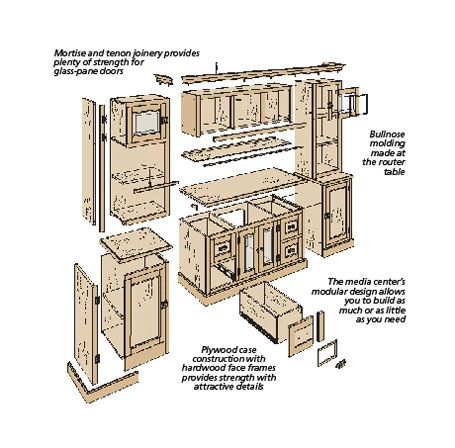 Mortise and tenon joinery provides plenty of strength for glass-pane doors

Bullnose molding made at the router table

The media center's modular design allows you to build as much or as little as you need

Plywood case construction with hardwood face frames provides strength with attractive details