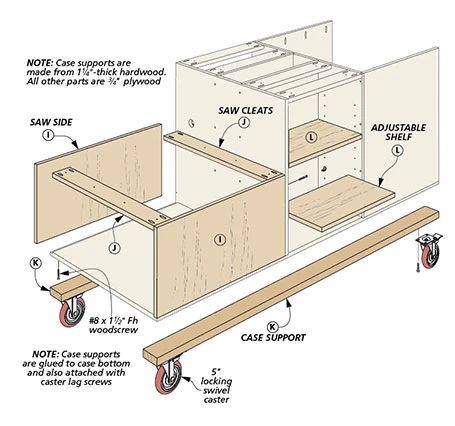 NOTE: Case supports are made from 1¼"-thick hardwood. All other parts are ¾" plywood

SAW SIDE

I

SAW CLEATS

J

L

ADJUSTABLE SHELF

L

J

I

K

#8 x 1½" Fh woodscrew

K

CASE SUPPORT

NOTE: Case supports are glued to case bottom and also attached with caster lag screws

5" locking swivel caster