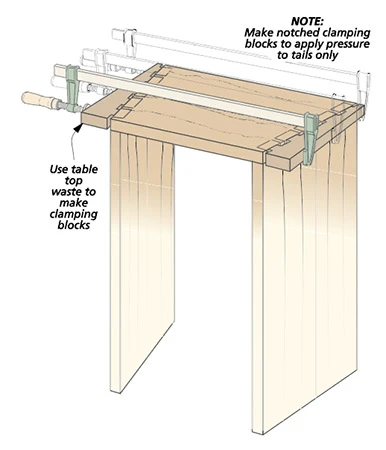 NOTE:
Make notched clamping blocks to apply pressure to tails only

Use table top waste to make clamping blocks