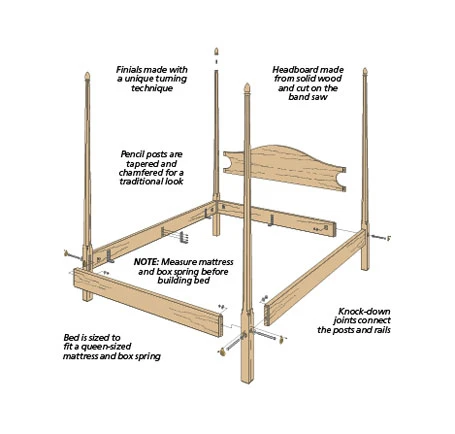 Finials made with a unique turning technique

Headboard made from solid wood and cut on the band saw

Pencil posts are tapered and chamfered for a traditional look

NOTE: Measure mattress and box spring before building bed

Knock-down joints connect the posts and rails

Bed is sized to fit a queen-sized mattress and box spring