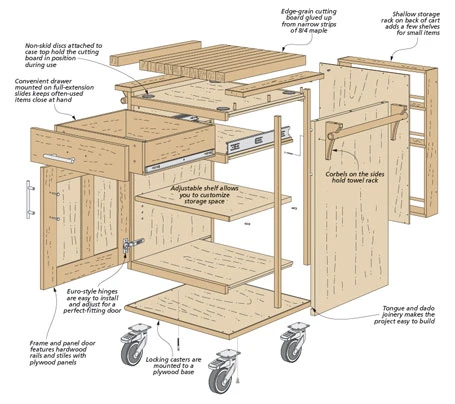 Edge-grain cutting board glued up from narrow strips of 8/4 maple

Shallow storage rack on back of cart adds a few shelves for small items

Non-skid discs attached to case top hold the cutting board in position during use

Convenient drawer mounted on full-extension slides keeps often-used items close at hand

Corbels on the sides hold towel rack

Adjustable shelf allows you to customize storage space

Euro-style hinges are easy to install and adjust for a perfect-fitting door

Tongue and dado joinery makes the project easy to build

Frame and panel door features hardwood rails and stiles with plywood panels

Locking casters are mounted to a plywood base