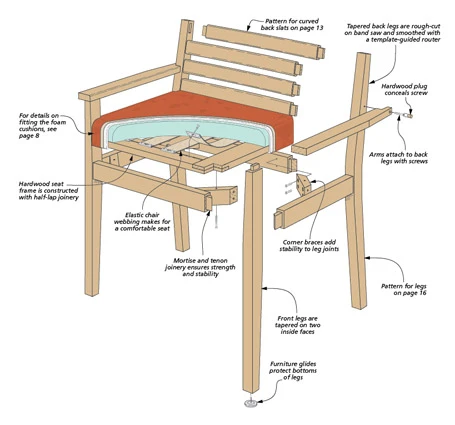 Pattern for curved back slats on page 13

Tapered back legs are rough-cut on band saw and smoothed with a template-guided router

Hardwood plug conceals screw

For details on fitting the foam cushions, see page 8

Arms attach to back legs with screws

Hardwood seat frame is constructed with half-lap joinery

Elastic chair webbing makes for a comfortable seat

Corner braces add stability to leg joints

Mortise and tenon joinery ensures strength and stability

Pattern for legs on page 16

Front legs are tapered on two inside faces

Furniture glides protect bottoms of legs