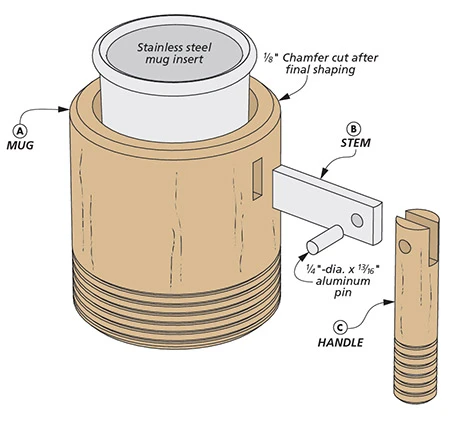 Stainless steel mug insert

$\frac{1}{8}$" Chamfer cut after final shaping

A
MUG

B
STEM

$\frac{1}{4}$"-dia. x $\frac{13}{16}$" aluminum pin

C
HANDLE