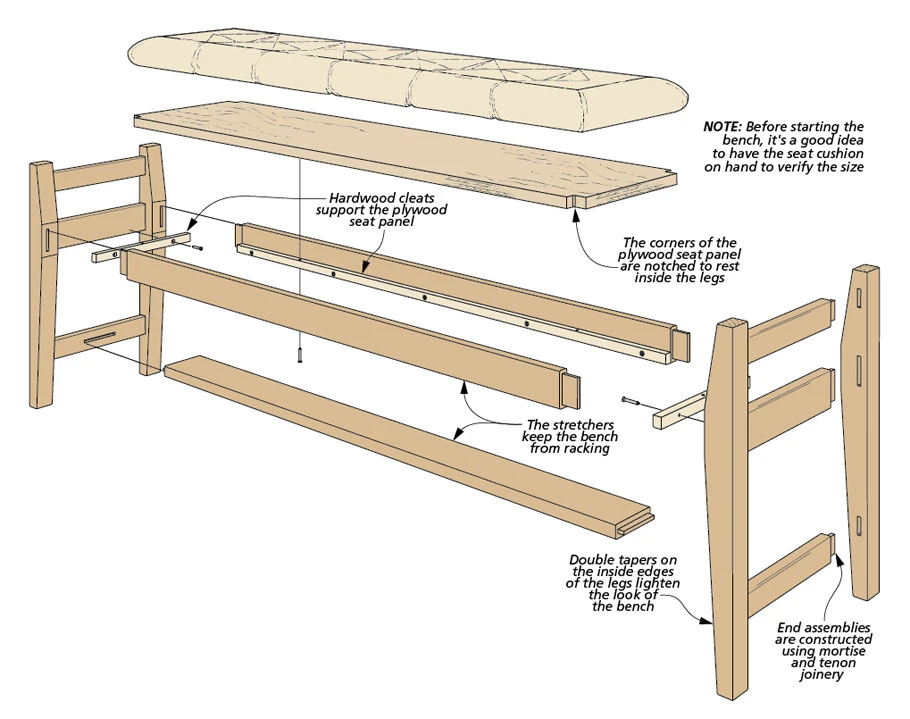 NOTE: Before starting the bench, it's a good idea to have the seat cushion on hand to verify the size

Hardwood cleats support the plywood seat panel

The corners of the plywood seat panel are notched to rest inside the legs

The stretchers keep the bench from racking

Double tapers on the inside edges of the legs lighten the look of the bench

End assemblies are constructed using mortise and tenon joinery