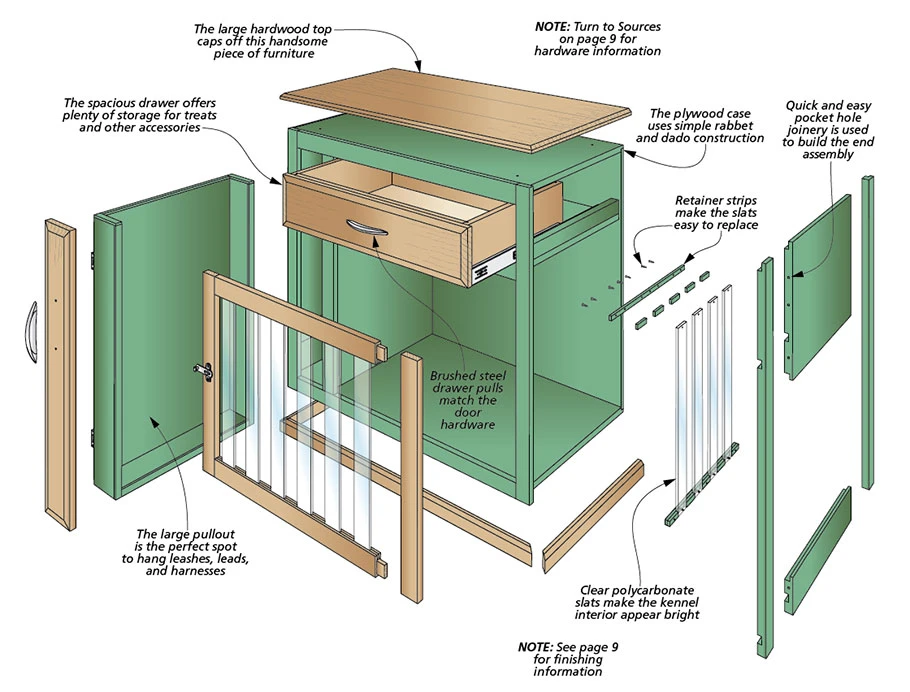 The large hardwood top caps off this handsome piece of furniture

NOTE: Turn to Sources on page 9 for hardware information

The spacious drawer offers plenty of storage for treats and other accessories

The plywood case uses simple rabbet and dado construction

Quick and easy pocket hole joinery is used to build the end assembly

Retainer strips make the slats easy to replace

Brushed steel drawer pulls match the door hardware

The large pullout is the perfect spot to hang leashes, leads, and harnesses

Clear polycarbonate slats make the kennel interior appear bright

NOTE: See page 9 for finishing information