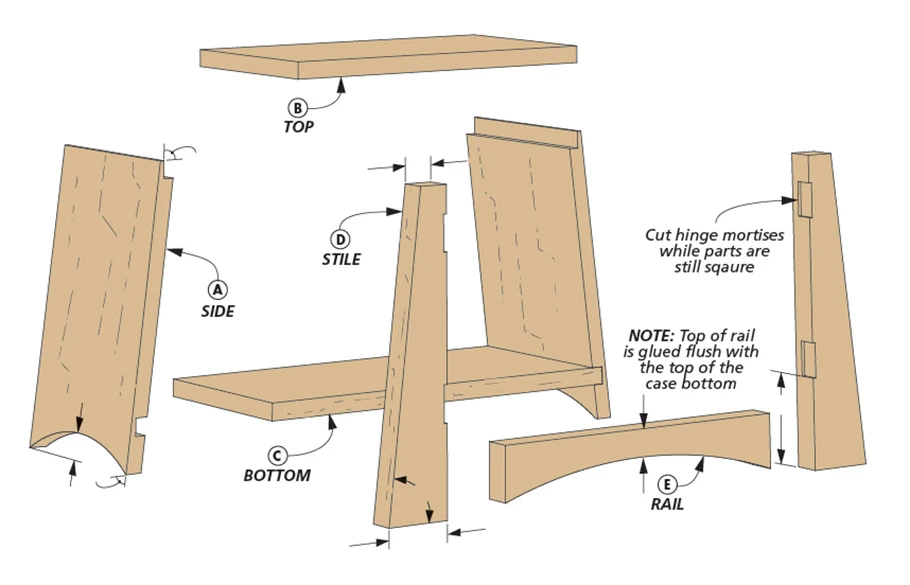 B
TOP

A
SIDE

D
STILE

Cut hinge mortises while parts are still sqaure

NOTE: Top of rail is glued flush with the top of the case bottom

C
BOTTOM

E
RAIL