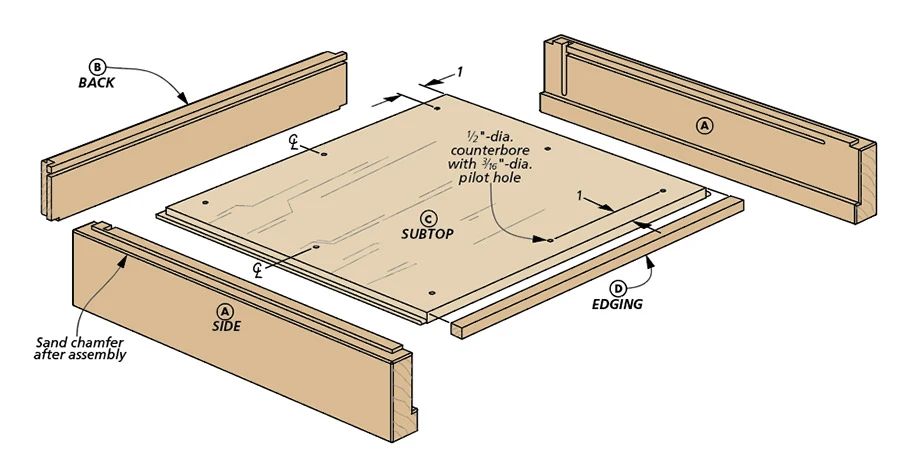 B
BACK

1

A

℄

$\frac{1}{2}$"-dia. counterbore with $\frac{3}{16}$"-dia. pilot hole

1

C
SUBTOP

℄

D
EDGING

A
SIDE

Sand chamfer after assembly